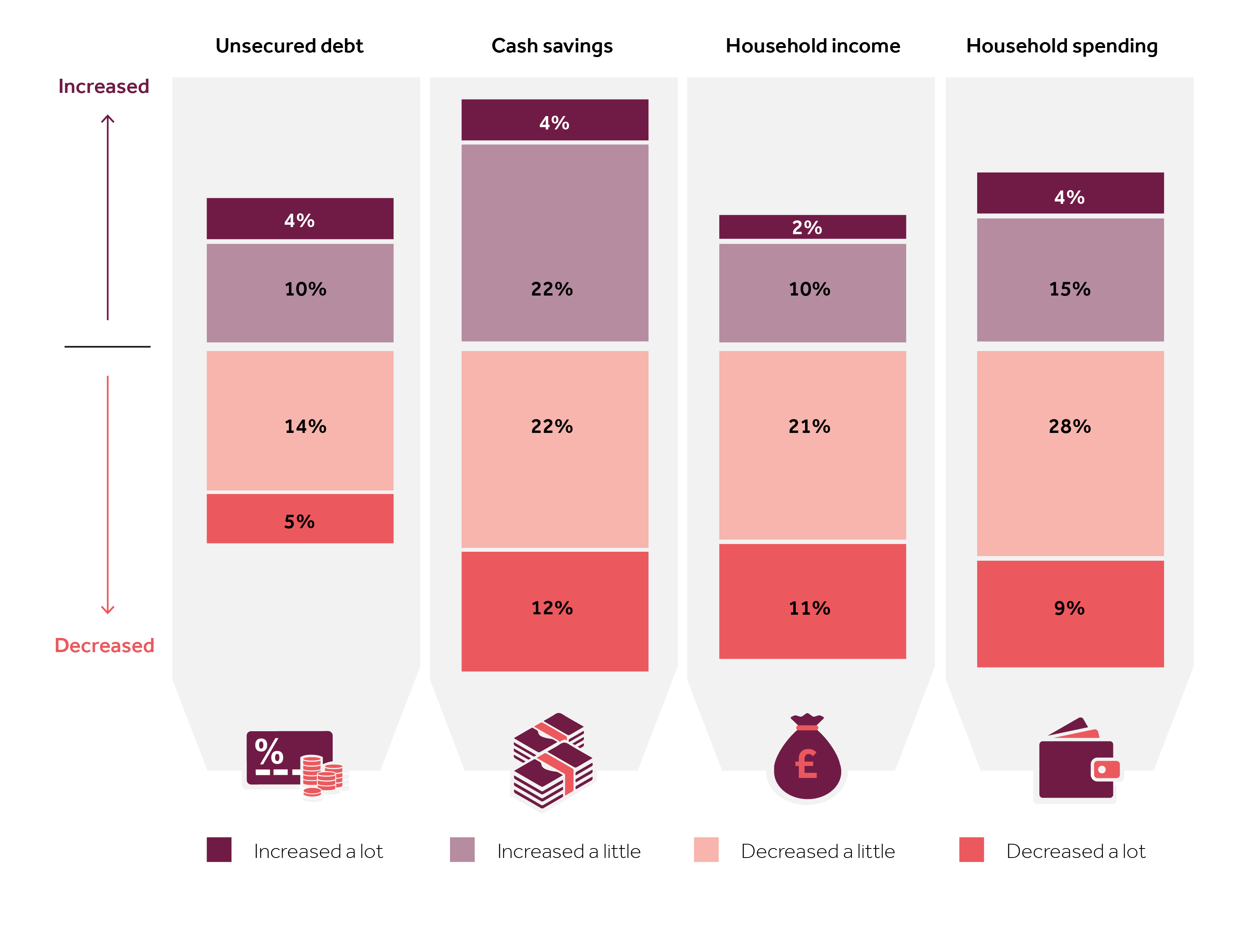 Unsecured debt

Cash savings

Household income

Household spending

Increased

Decreased

4%

10%

14%

5%

4%

22%

22%

12%

2%

10%

21%

11%

4%

15%

28%

9%

%

£

Increased a lot

Increased a little

Decreased a little

Decreased a lot