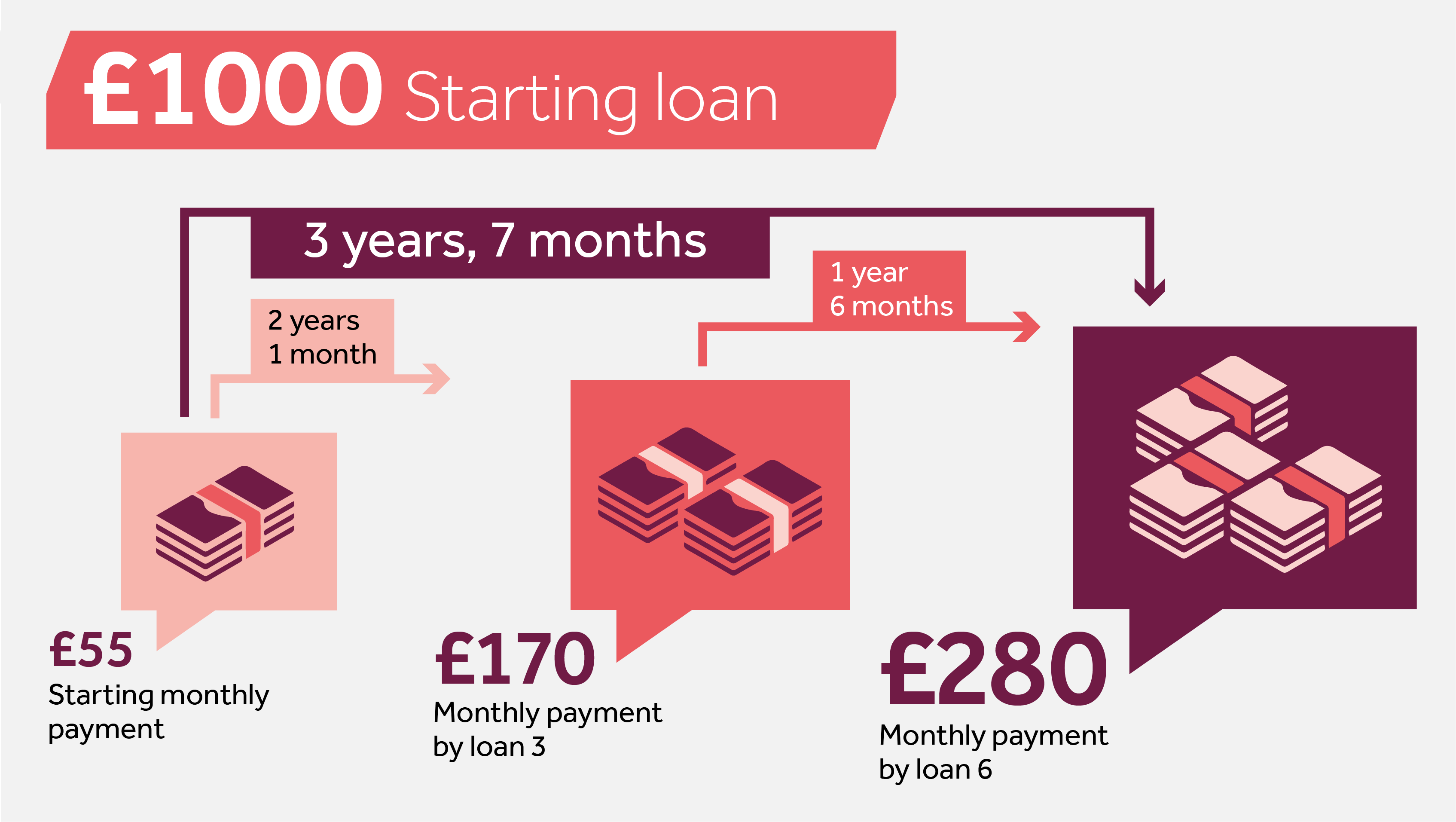 £1000 Starting loan

3 years, 7 months

2 years
1 month

1 year
6 months

£55
Starting monthly payment

£170
Monthly payment by loan 3

£280
Monthly payment by loan 6