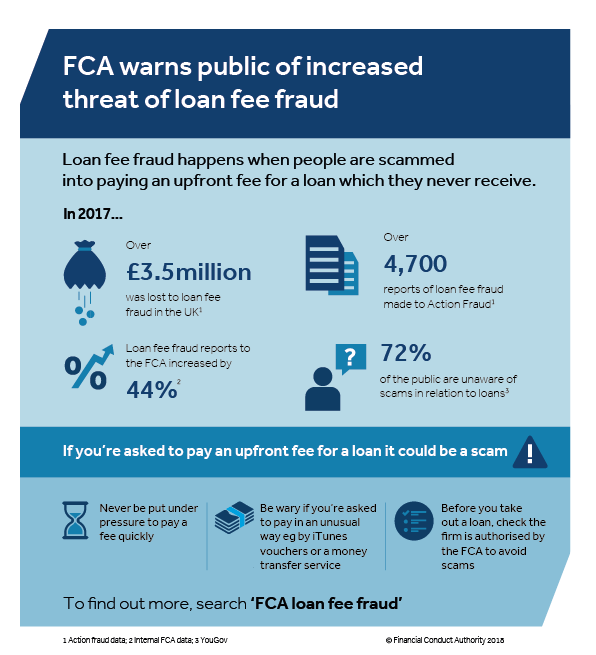 FCA warns public of increased threat of loan fee fraud

Loan fee fraud happens when people are scammed into paying an upfront fee for a loan which they never receive.

In 2017...

Over
£3.5million
was lost to loan fee fraud in the UK$^1$

Over
4,700
reports of loan fee fraud made to Action Fraud$^1$

Loan fee fraud reports to the FCA increased by
44%$^2$

72%
of the public are unaware of scams in relation to loans$^3$

If you're asked to pay an upfront fee for a loan it could be a scam

Never be put under pressure to pay a fee quickly

Be wary if you're asked to pay in an unusual way eg by iTunes vouchers or a money transfer service

Before you take out a loan, check the firm is authorised by the FCA to avoid scams

To find out more, search 'FCA loan fee fraud'

1 Action fraud data; 2 Internal FCA data; 3 YouGov

© Financial Conduct Authority 2018