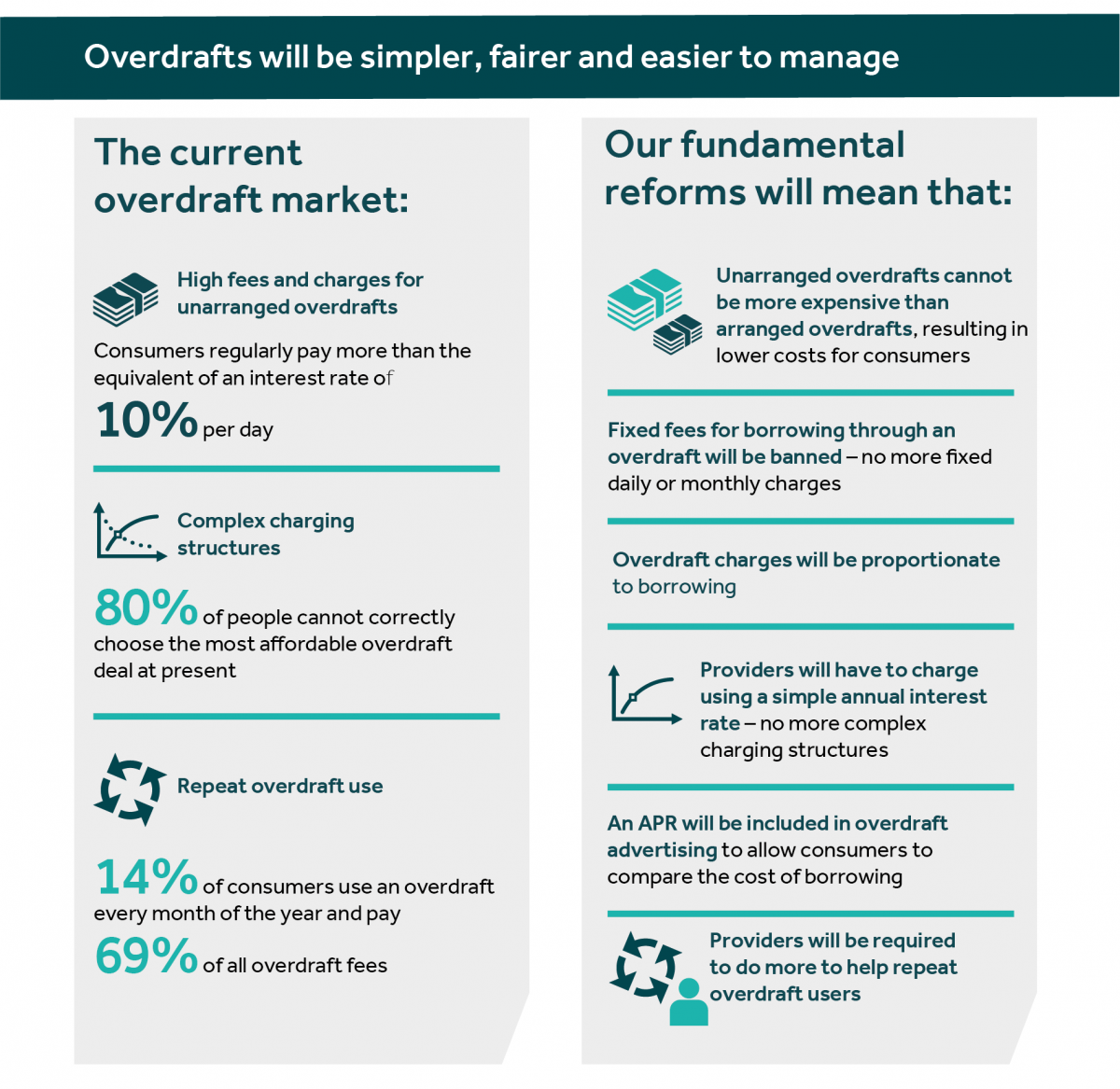 Overdrafts will be simpler, fairer and easier to manage

The current overdraft market:

High fees and charges for unarranged overdrafts

Consumers regularly pay more than the equivalent of an interest rate of

10% per day

Complex charging structures

80% of people cannot correctly choose the most affordable overdraft deal at present

Repeat overdraft use

14% of consumers use an overdraft every month of the year and pay

69% of all overdraft fees

Our fundamental reforms will mean that:

Unarranged overdrafts cannot be more expensive than arranged overdrafts, resulting in lower costs for consumers

Fixed fees for borrowing through an overdraft will be banned – no more fixed daily or monthly charges

Overdraft charges will be proportionate to borrowing

Providers will have to charge using a simple annual interest rate – no more complex charging structures

An APR will be included in overdraft advertising to allow consumers to compare the cost of borrowing

Providers will be required to do more to help repeat overdraft users