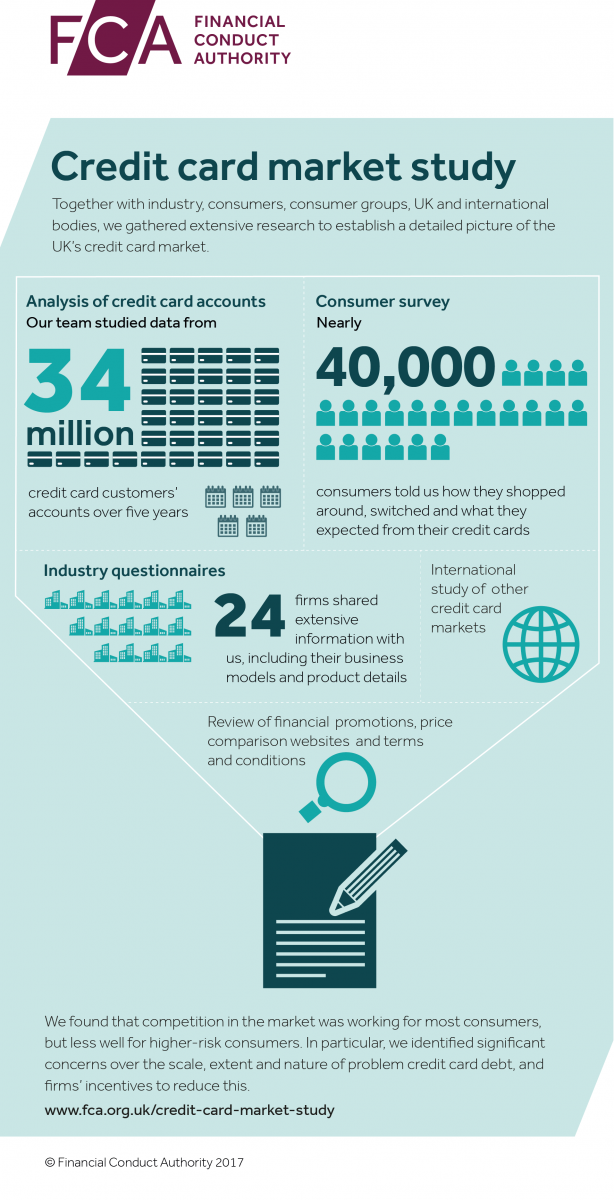 FCA FINANCIAL CONDUCT AUTHORITY

Credit card market study

Together with industry, consumers, consumer groups, UK and international bodies, we gathered extensive research to establish a detailed picture of the UK's credit card market.

Analysis of credit card accounts
Our team studied data from

34 million

credit card customers' accounts over five years

Consumer survey
Nearly

40,000

consumers told us how they shopped around, switched and what they expected from their credit cards

Industry questionnaires

24 firms shared extensive information with us, including their business models and product details

International study of other credit card markets

Review of financial promotions, price comparison websites and terms and conditions

We found that competition in the market was working for most consumers, but less well for higher-risk consumers. In particular, we identified significant concerns over the scale, extent and nature of problem credit card debt, and firms' incentives to reduce this.

www.fca.org.uk/credit-card-market-study

© Financial Conduct Authority 2017