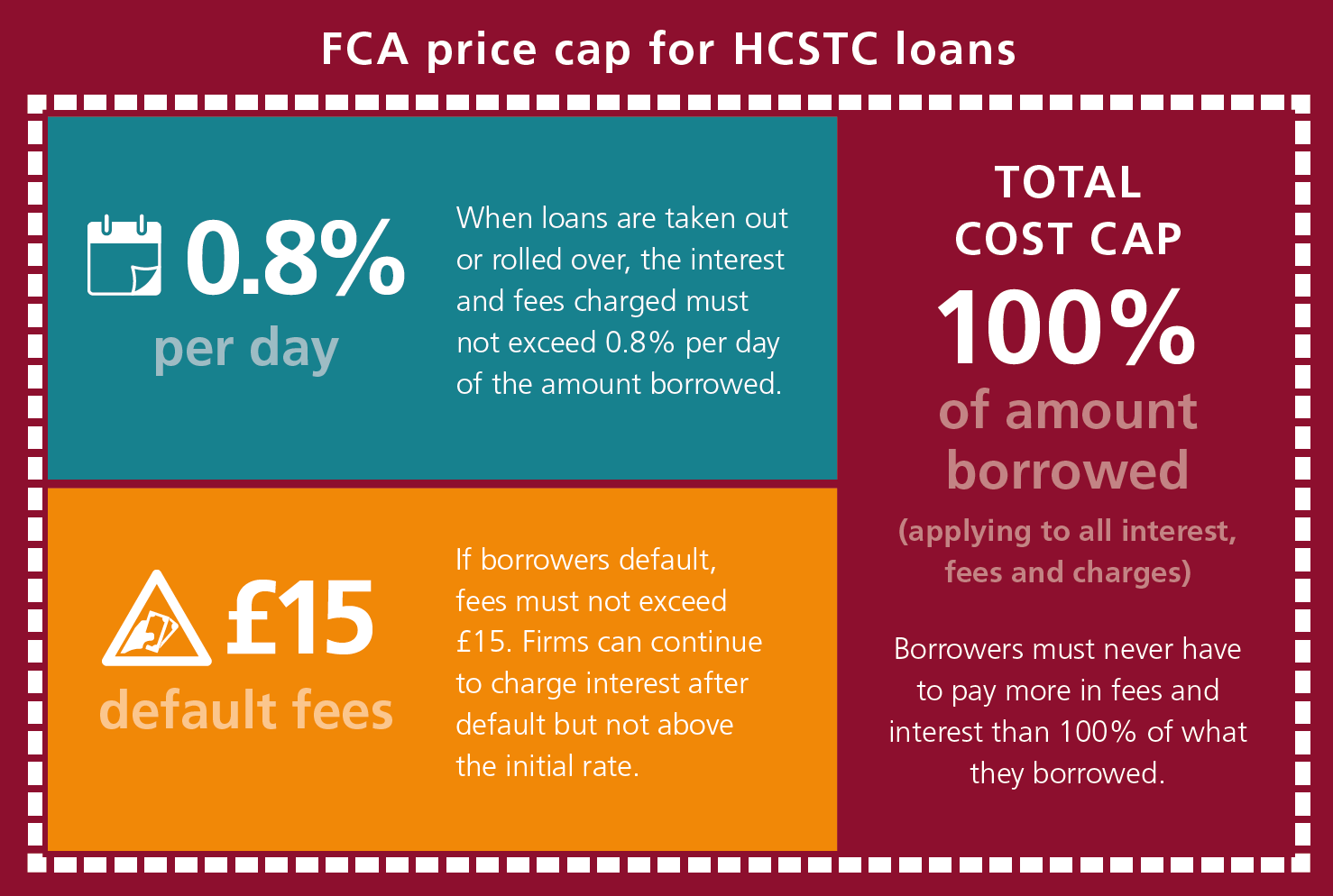 FCA price cap for HCSTC loans

0.8%
per day

When loans are taken out or rolled over, the interest and fees charged must not exceed 0.8% per day of the amount borrowed.

£15
default fees

If borrowers default, fees must not exceed £15. Firms can continue to charge interest after default but not above the initial rate.

TOTAL COST CAP
100%
of amount borrowed
(applying to all interest, fees and charges)

Borrowers must never have to pay more in fees and interest than 100% of what they borrowed.