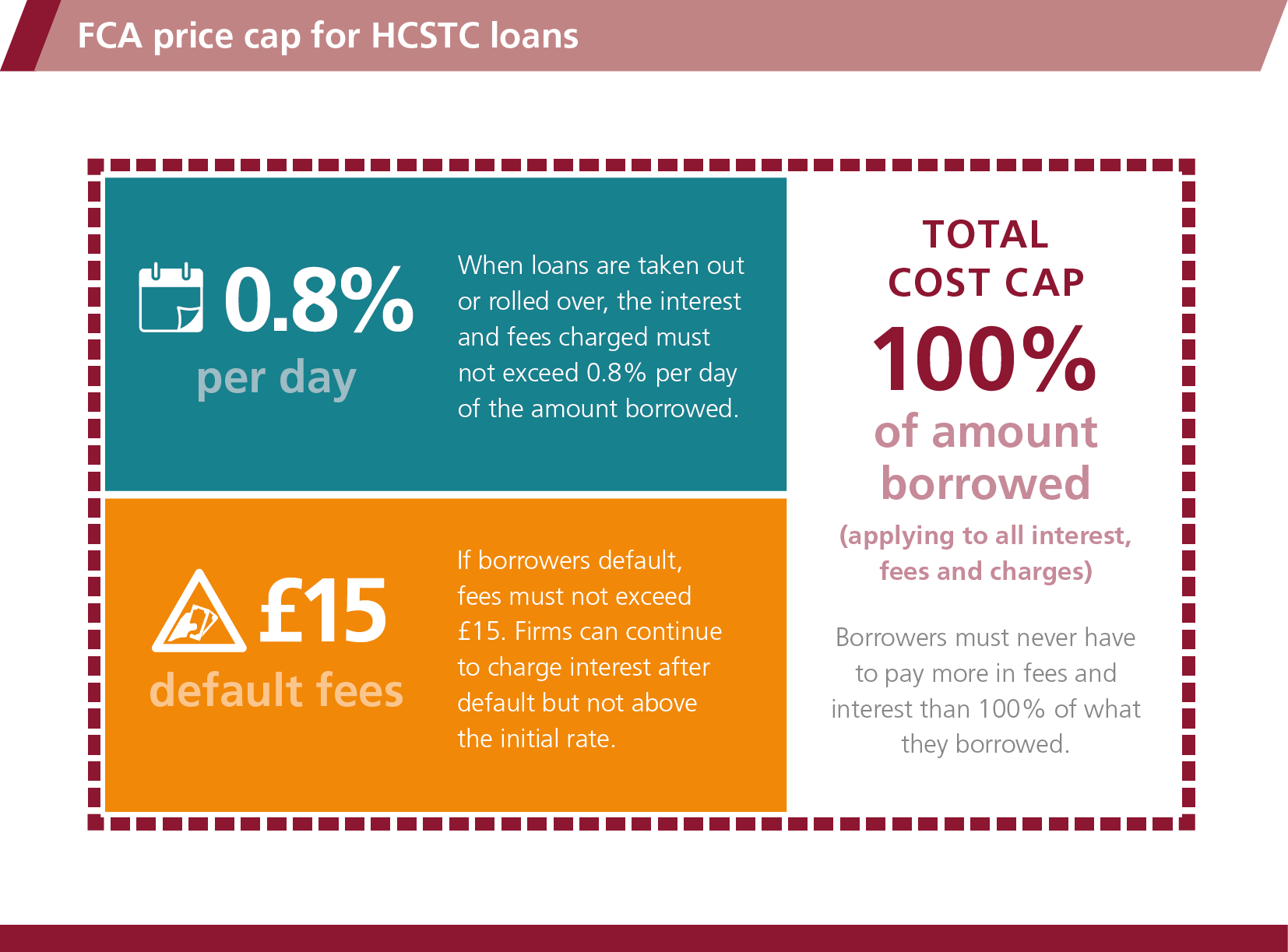 FCA price cap for HCSTC loans

0.8%
per day

When loans are taken out or rolled over, the interest and fees charged must not exceed 0.8% per day of the amount borrowed.

£15
default fees

If borrowers default, fees must not exceed £15. Firms can continue to charge interest after default but not above the initial rate.

TOTAL COST CAP
100%
of amount borrowed
(applying to all interest, fees and charges)

Borrowers must never have to pay more in fees and interest than 100% of what they borrowed.